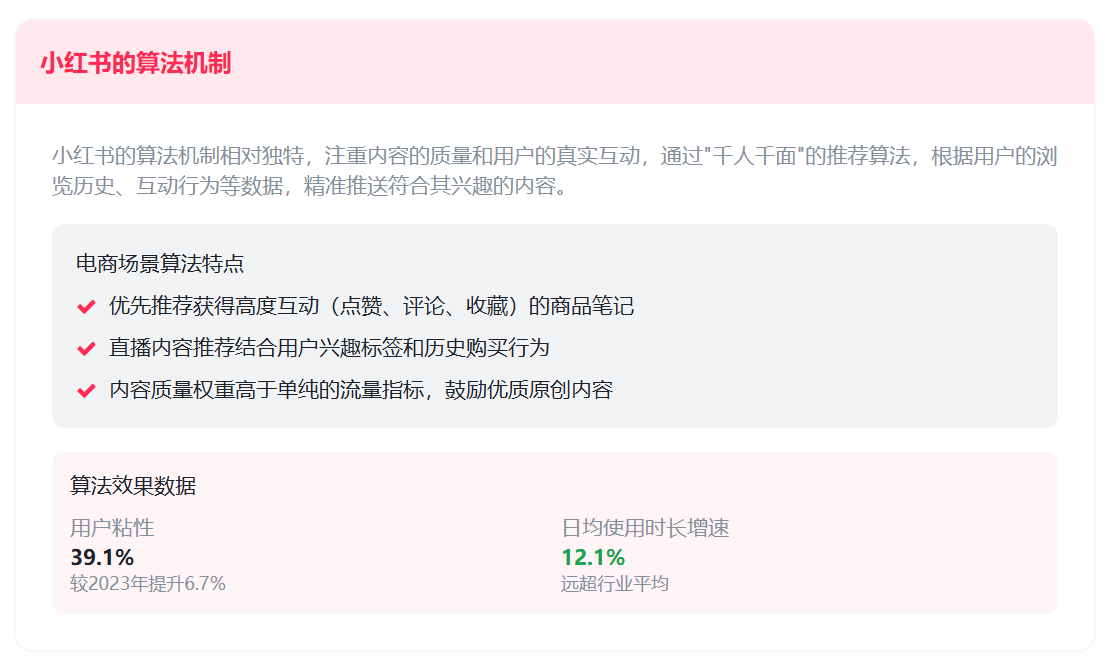 小红书的算法机制

小红书的算法机制相对独特，注重内容的质量和用户的真实互动，通过"千人千面"的推荐算法，根据用户的浏览历史、互动行为等数据，精准推送符合其兴趣的内容。

电商场景算法特点

优先推荐获得高度互动（点赞、评论、收藏）的商品笔记

直播内容推荐结合用户兴趣标签和历史购买行为

内容质量权重高于单纯的流量指标，鼓励优质原创内容

算法效果数据

用户粘性
39.1%
较2023年提升6.7%

日均使用时长增速
12.1%
远超行业平均